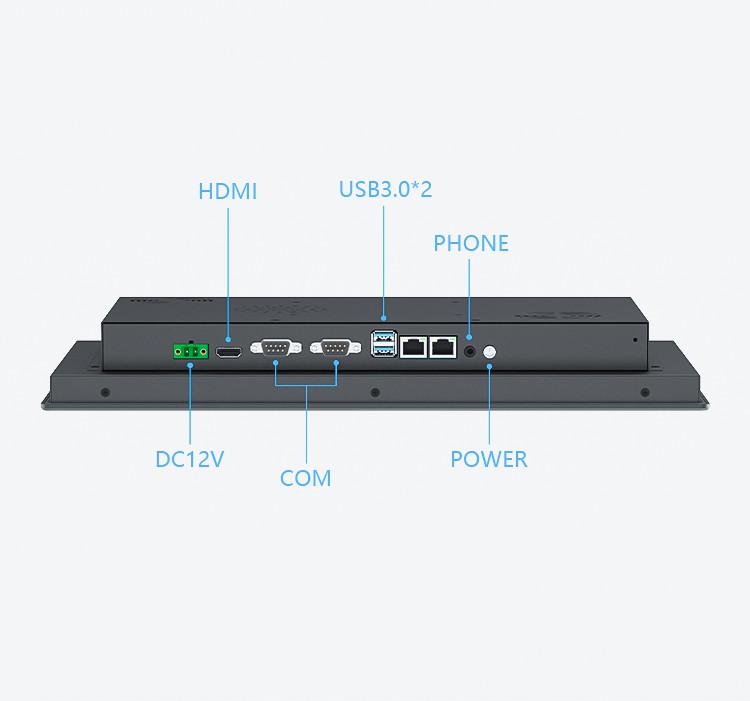 HDMI
USB3.0*2
PHONE
DC12V
COM
POWER